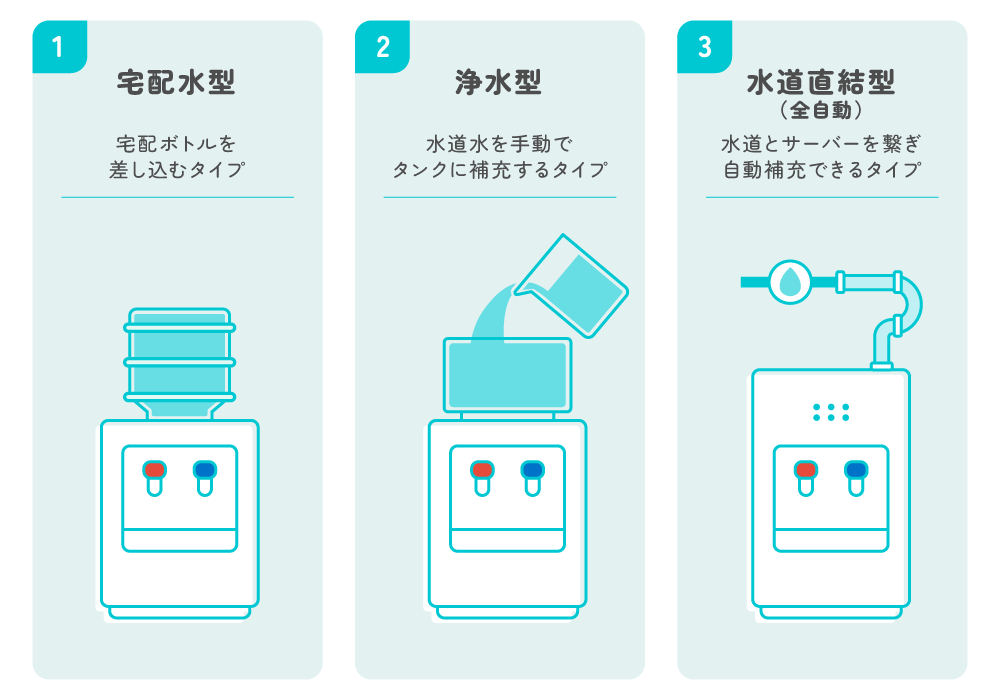 1

宅配水型

宅配ボトルを差し込むタイプ

2

浄水型

水道水を手動でタンクに補充するタイプ

3

水道直結型
（全自動）

水道とサーバーを繋ぎ自動補充できるタイプ